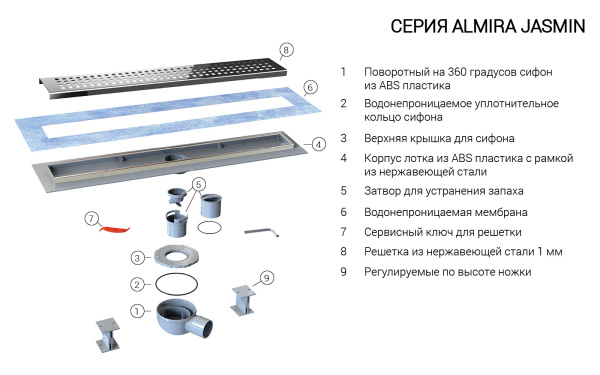 СЕРИЯ ALMIRA JASMIN

8

6

4

5

7

3

2

9

1

1 Поворотный на 360 градусов сифон из ABS пластика

2 Водонепроницаемое уплотнительное кольцо сифона

3 Верхняя крышка для сифона

4 Корпус лотка из ABS пластика с рамкой из нержавеющей стали

5 Затвор для устранения запаха

6 Водонепроницаемая мембрана

7 Сервисный ключ для решетки

8 Решетка из нержавеющей стали 1 мм

9 Регулируемые по высоте ножки